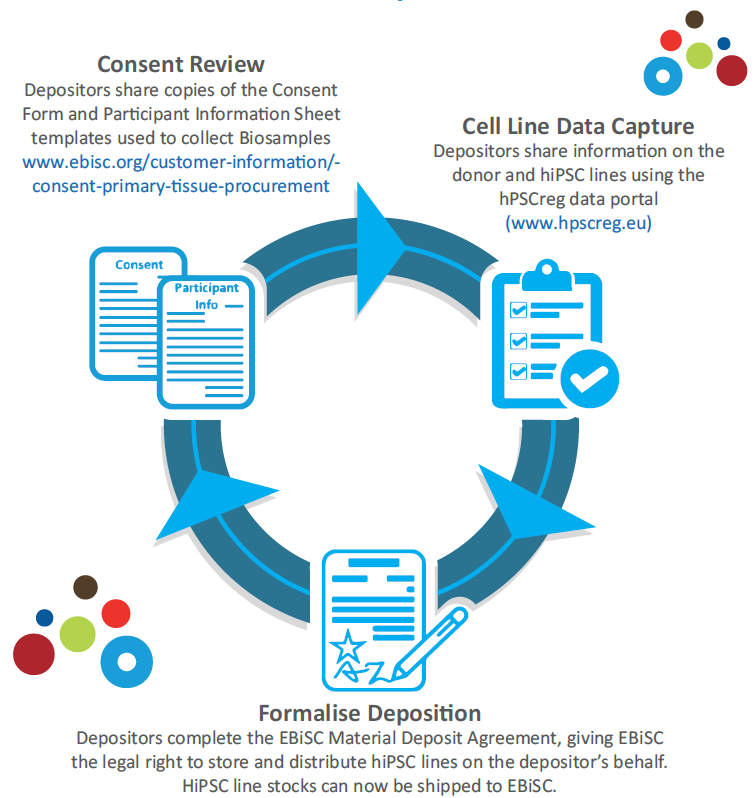 Consent Review
Depositors share copies of the Consent Form and Participant Information Sheet templates used to collect Biosamples
www.ebisc.org/customer-information/-consent-primary-tissue-procurement

Cell Line Data Capture
Depositors share information on the donor and hiPSC lines using the hPSCreg data portal
(www.hpscreg.eu)

Consent

Participant Info

Formalise Deposition
Depositors complete the EBiSC Material Deposit Agreement, giving EBiSC the legal right to store and distribute hiPSC lines on the depositor's behalf. HiPSC line stocks can now be shipped to EBiSC.